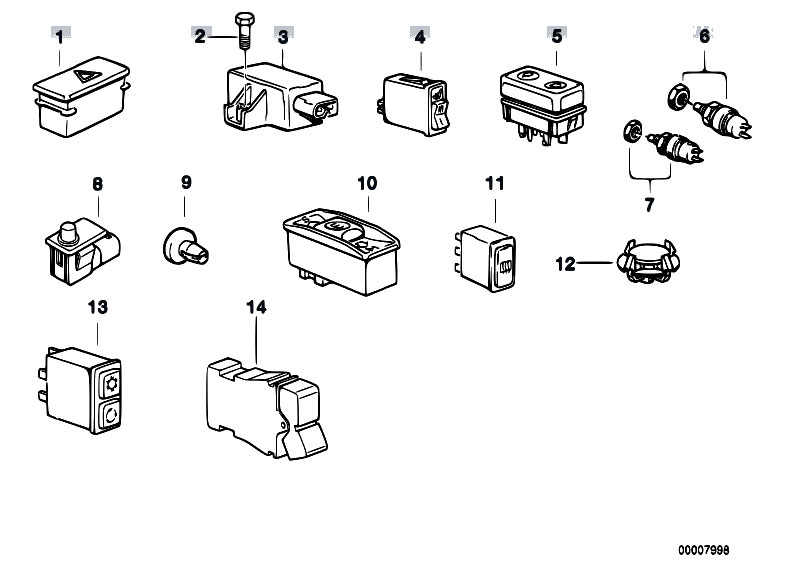 1
2
3
4
5
6
7
8
9
10
11
12
13
14
00007998