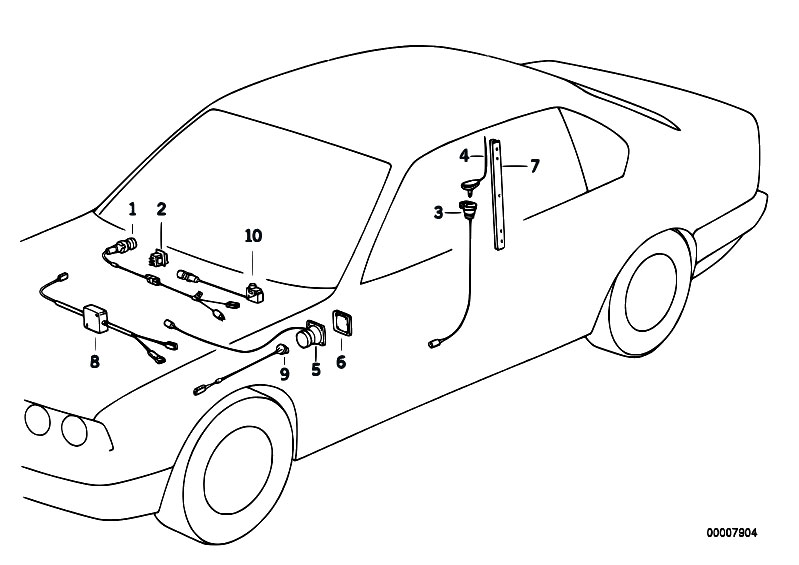 1
2
10
4
7
3
8
9
5
6
00007904