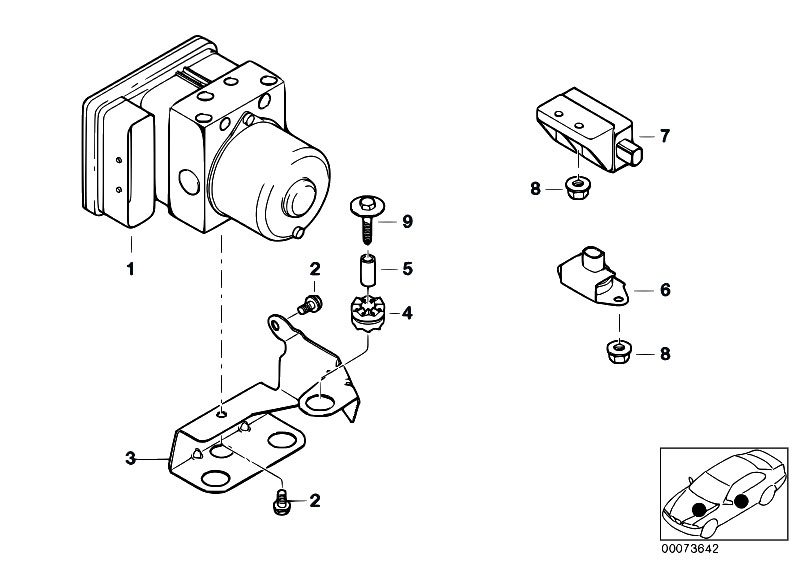 7
8
9
1
2
5
4
6
8
3
2
00073642