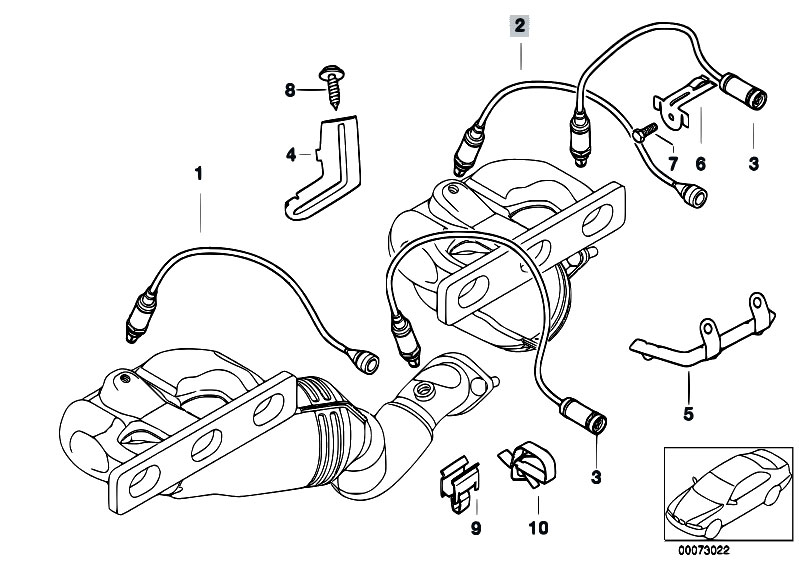 2
8
4
1
7
6
3
5
3
9
10
00073022