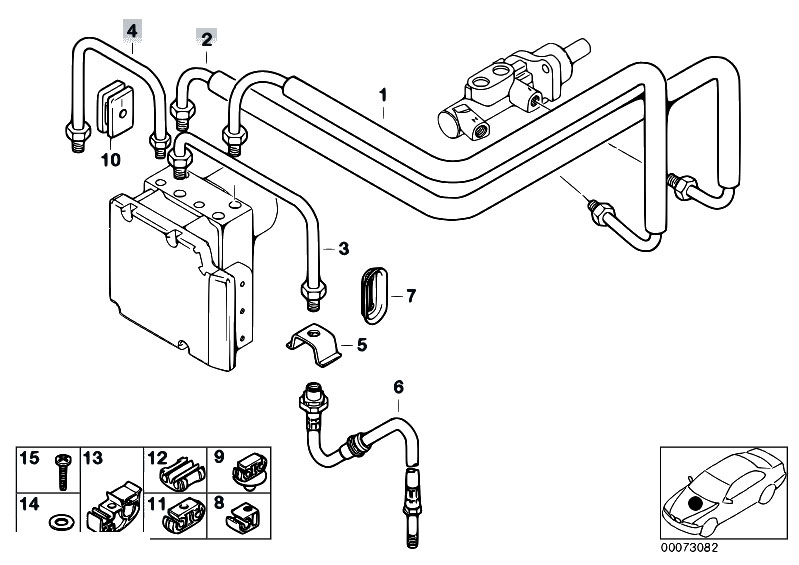 4
2
1
10
3
7
5
6
15
13
12
9
14
11
8
00073082