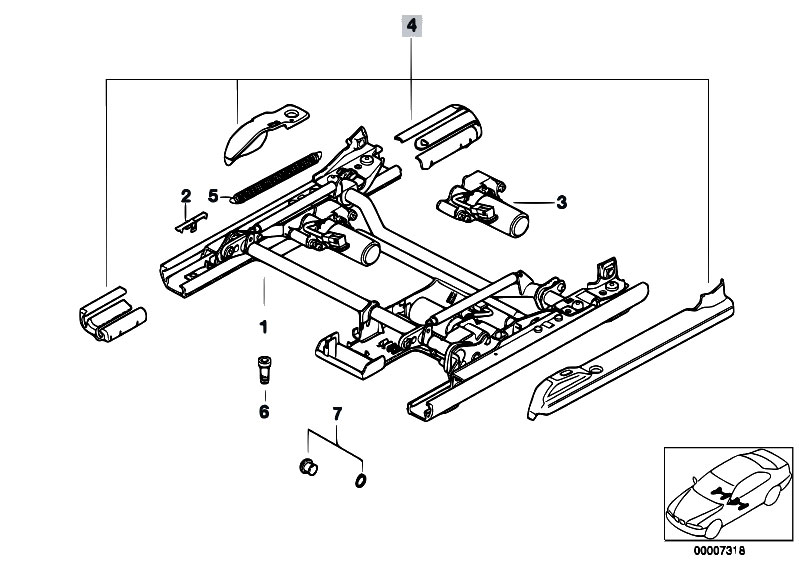 4
2
5
3
1
6
7
00007318