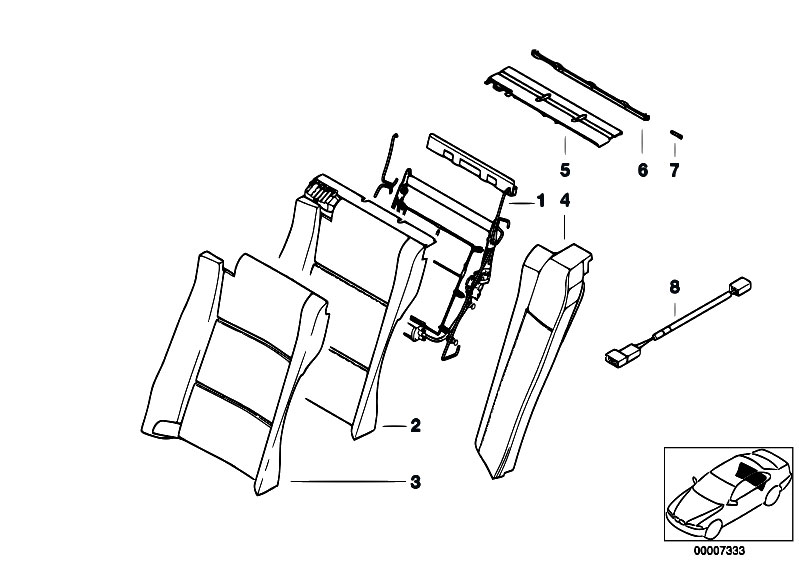 5
6
7
1
4
8
2
3
00007333