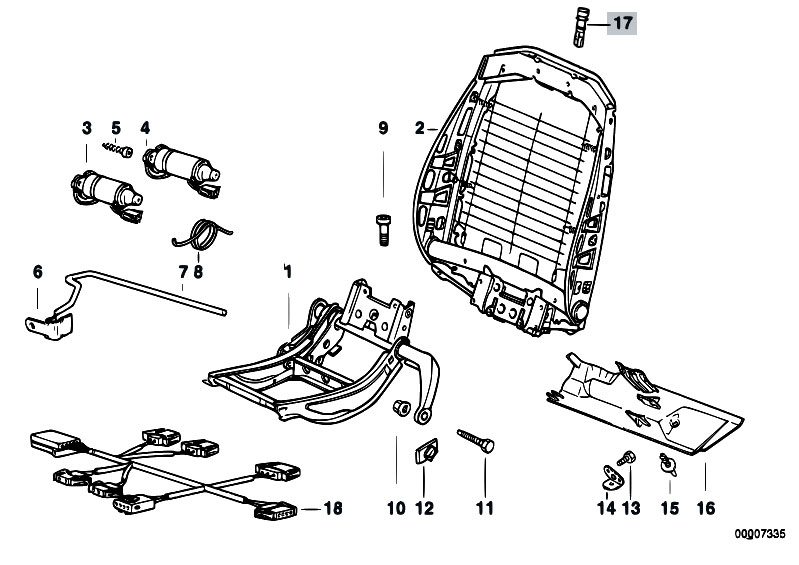 17

3
5
4
9
2
6
7
8
1
18
10
12
11
14
13
15
16
00007335