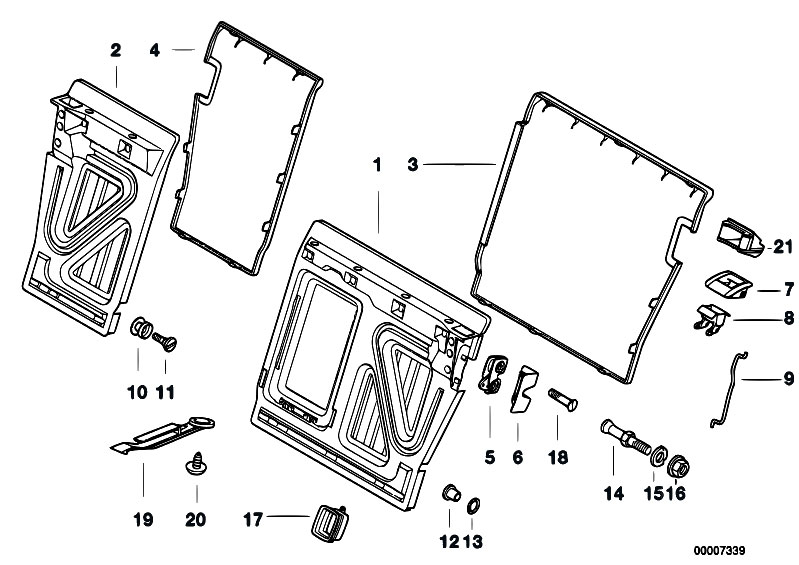 2
4
1
3
21
7
8
9
10 11
5
6
18
14
15 16
19
20
17
12 13
00007339