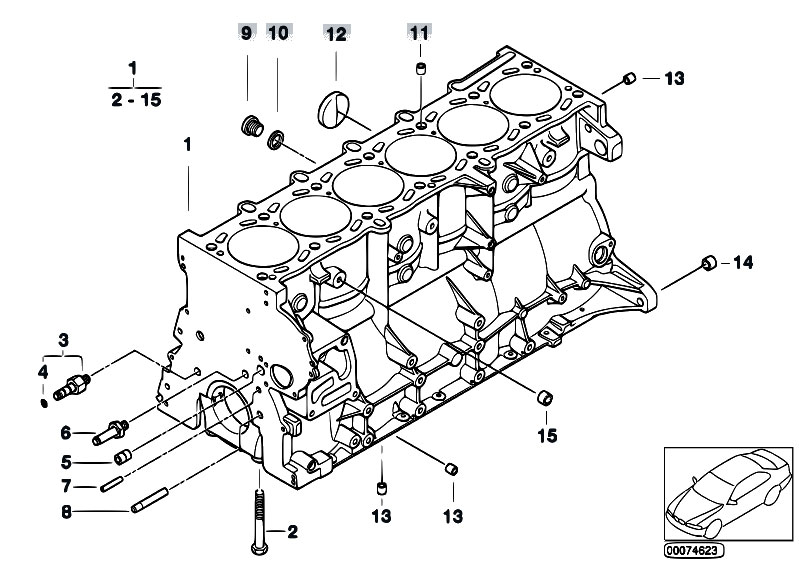 9
10
12
11
1
2 - 15
13
1
14
3
4
6
5
7
8
15
13
13
2
00074623