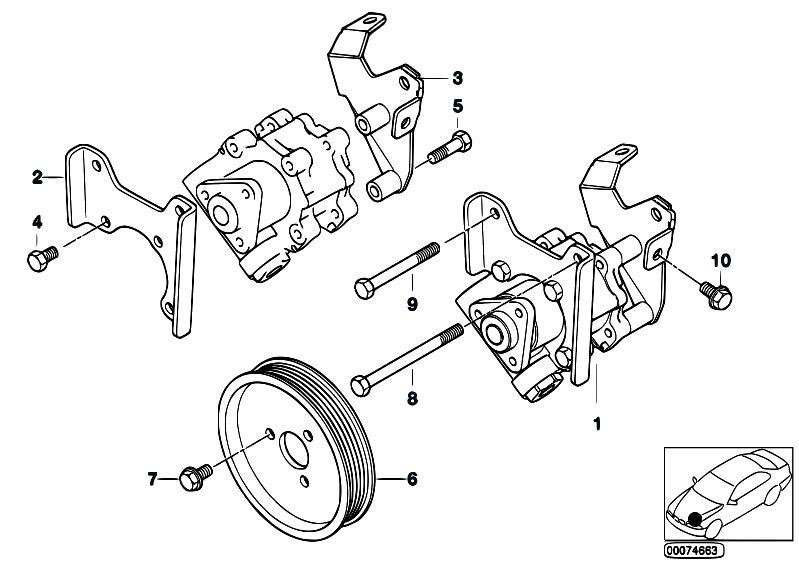 3
5
2
4
10
9
8
1
7
6
00074663