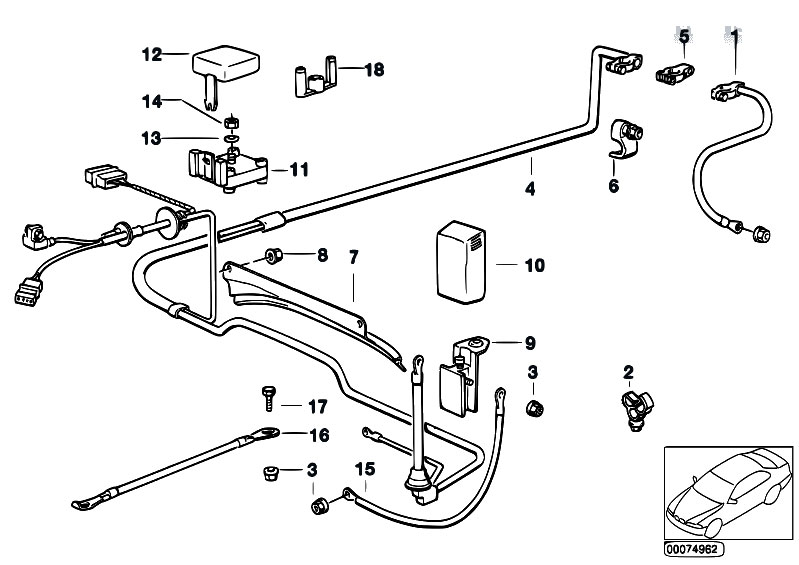 12
18
5
1
14
13
11
4
6
8
7
10
9
3
2
17
16
3
15
00074962