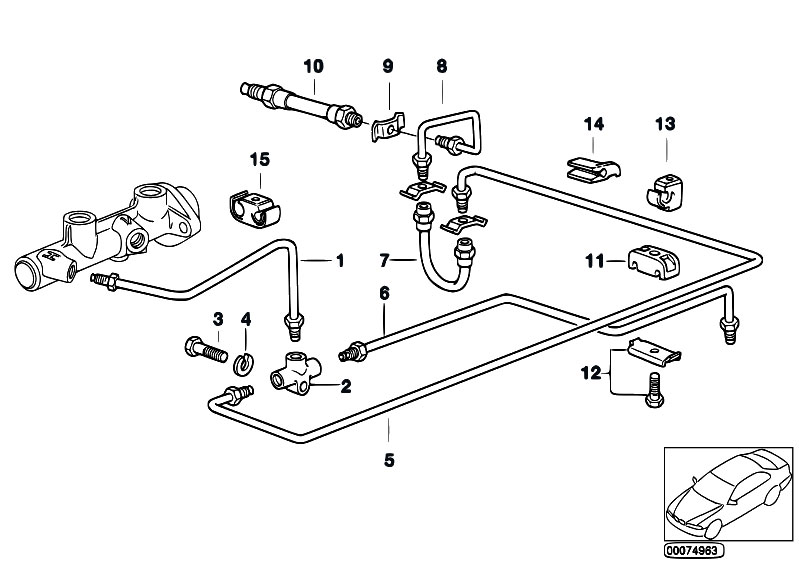 10
9
8
14
13
15
1
7
11
6
3
4
2
12
5
00074963