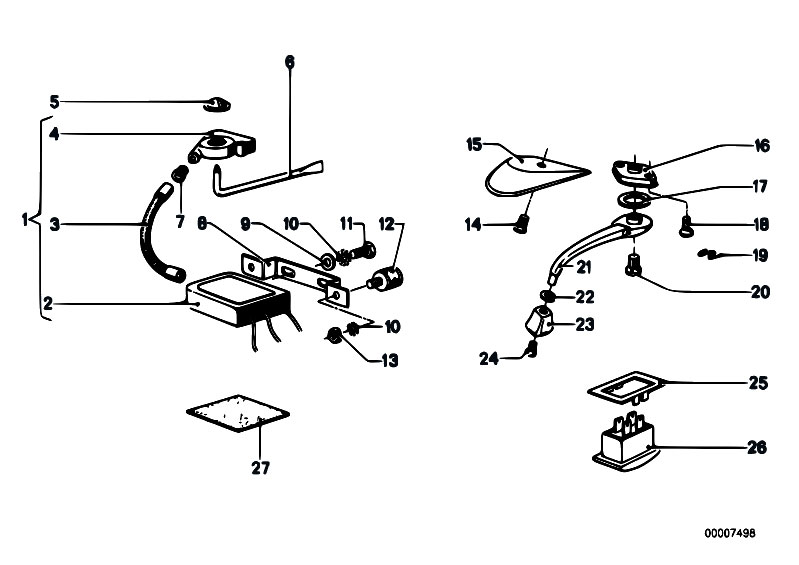 6
5
4
1
3
7
8
9
10
11
12
2
10
13
27
15
16
17
14
18
19
21
20
22
23
24
25
26
00007498