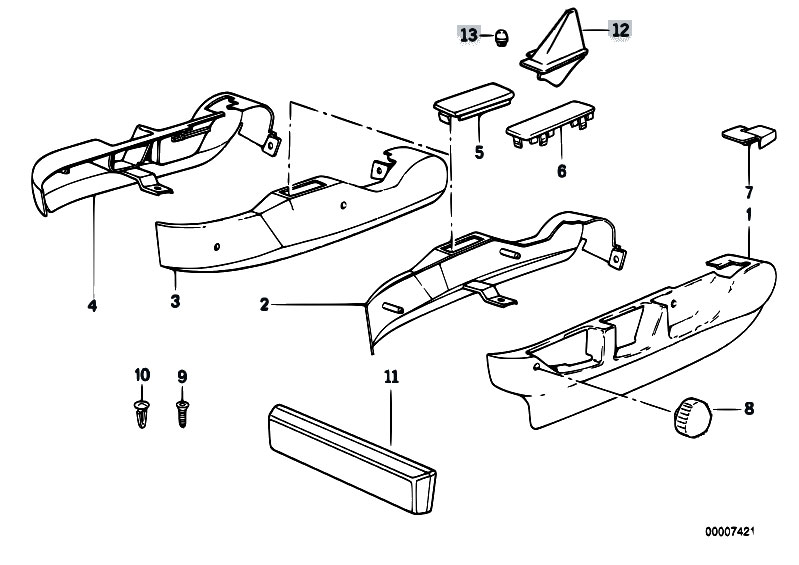 13
12
5
6
7
1
4
3
2
10
9
11
8
00007421