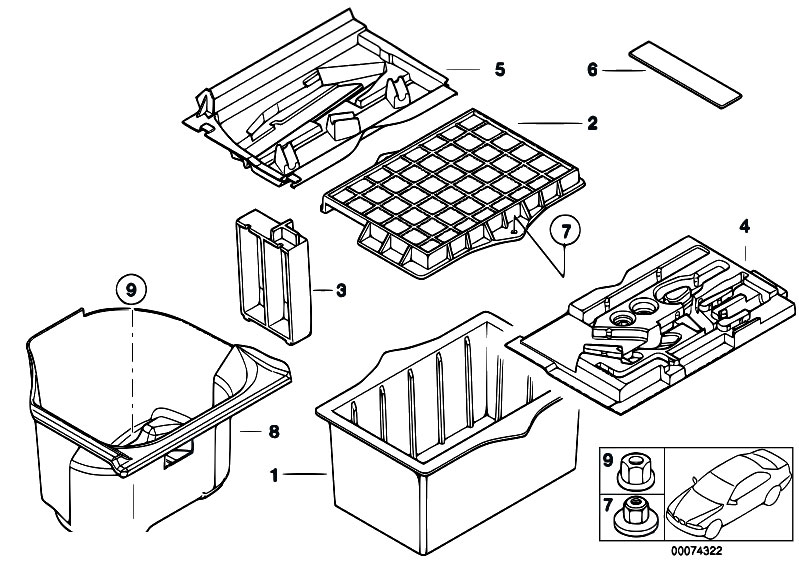 5
6
2
7
4
3
9
8
1
9
7
00074322