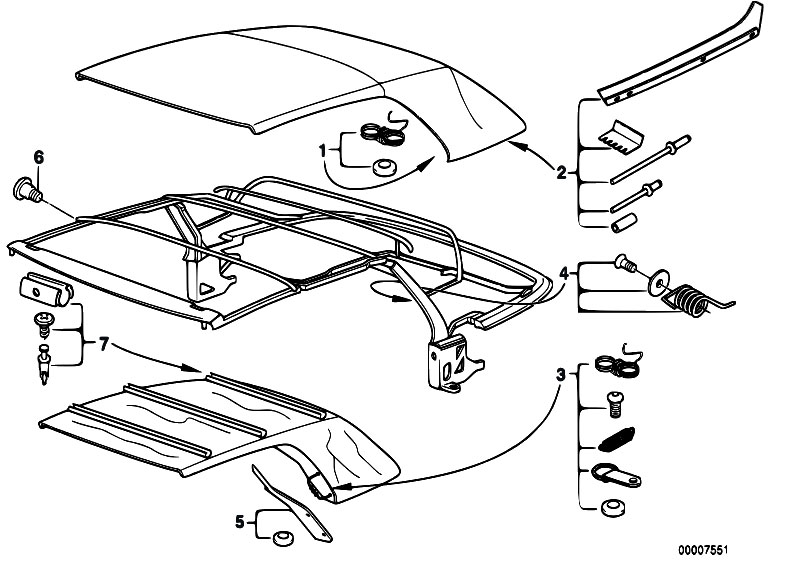 6
1
2
4
7
3
5
00007551