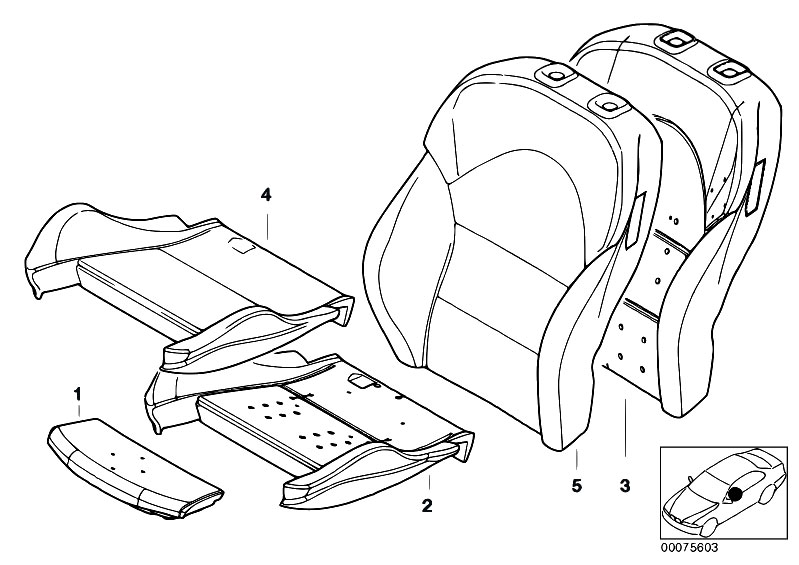 4

1

2

5

3

00075603