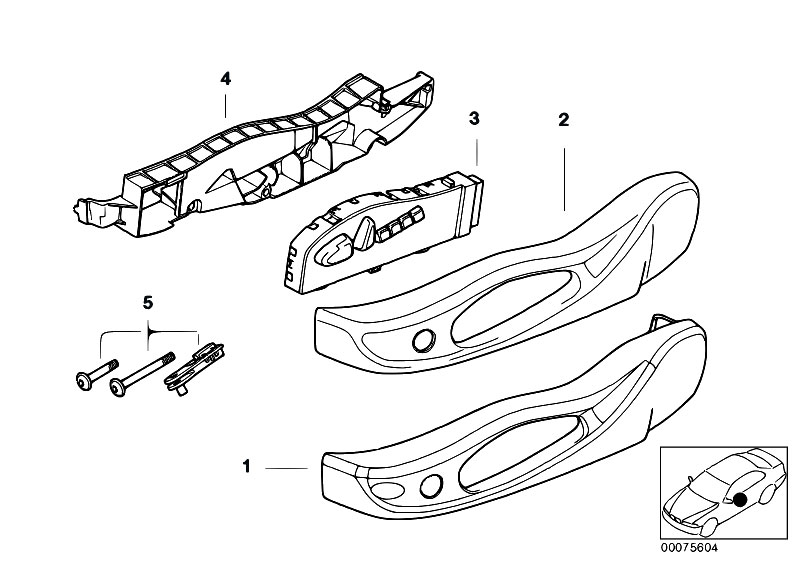 4
3
2
5
1
00075604