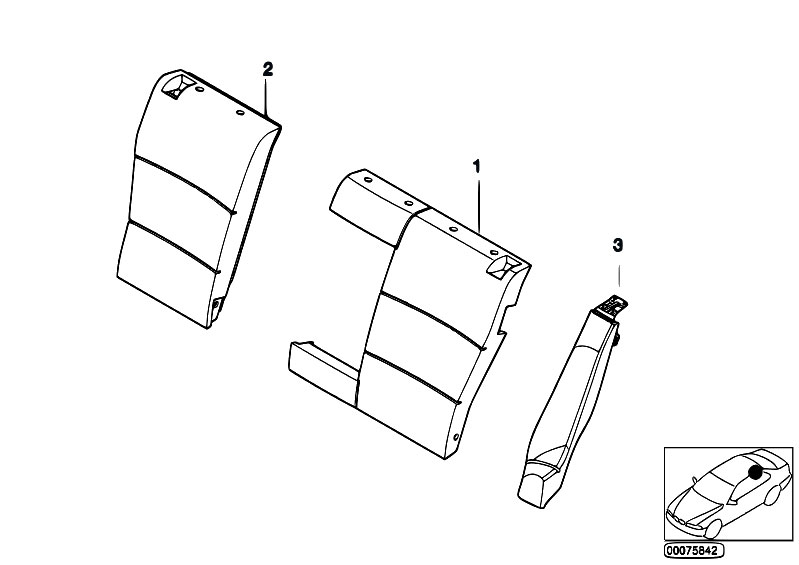 2

1

3

00075842