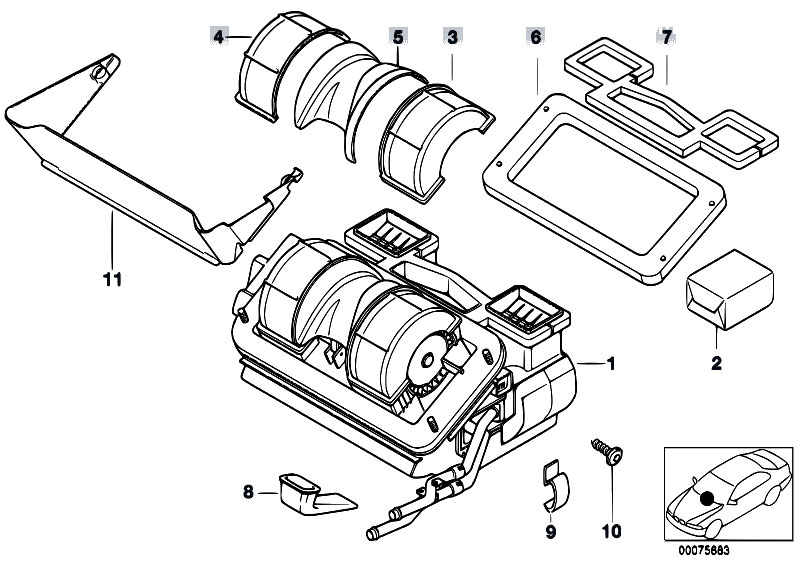 4
5
3
6
7
11
1
2
8
9
10
00075683