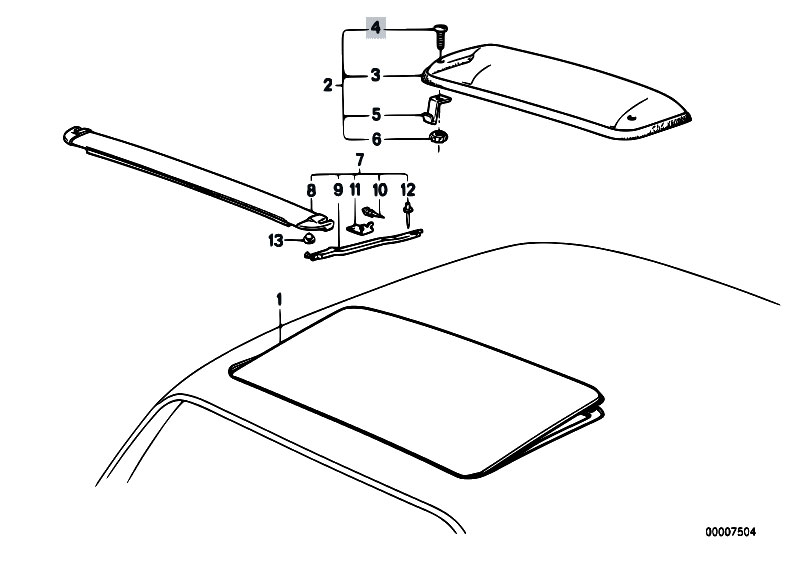 4
2
3
5
6
7
8
9
11
10
12
13
1
00007504