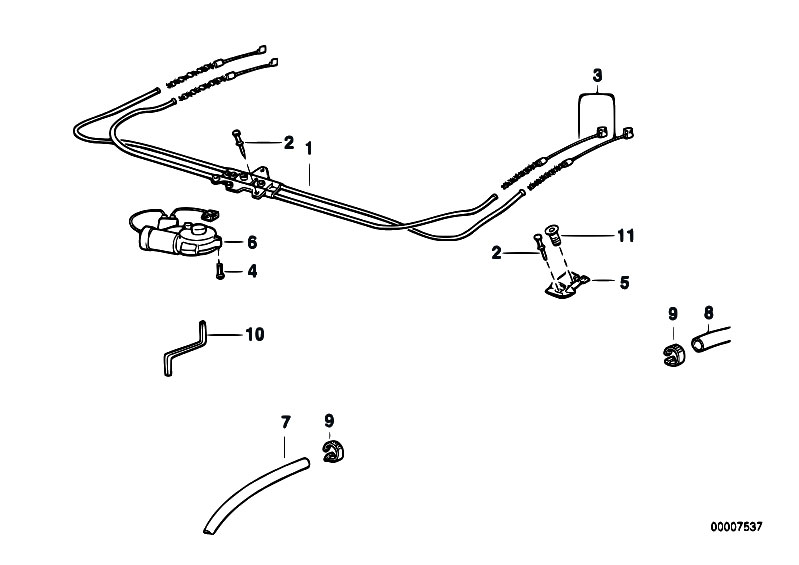 3
2
1
6
4
11
2
5
9
8
10
7
9
00007537