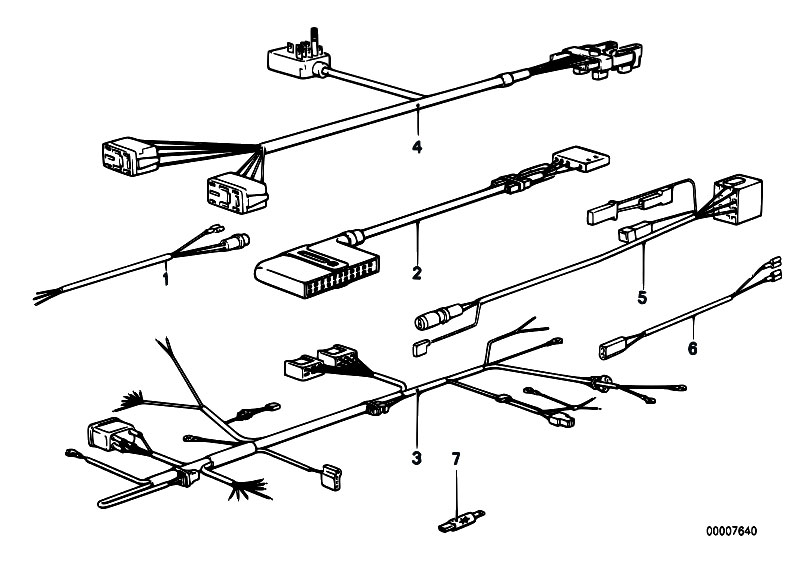 4
1
2
5
6
3
7
00007640