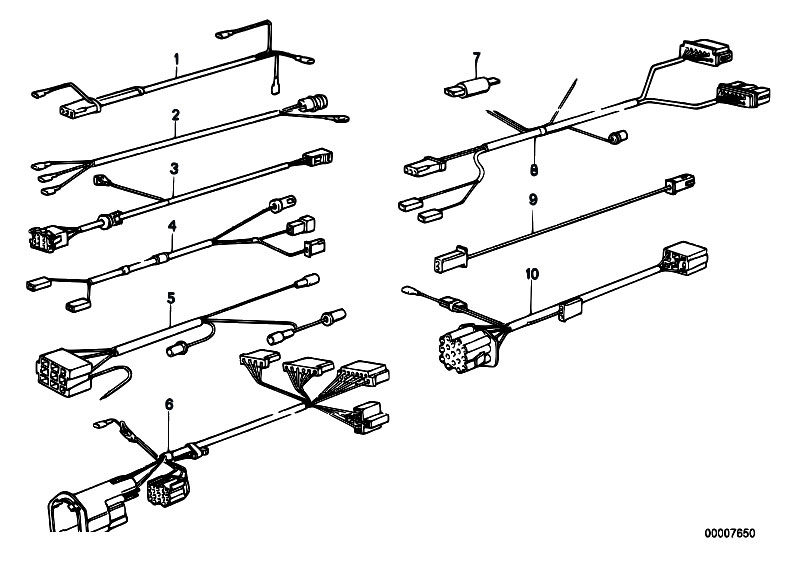 1
2
3
4
5
6
7
8
9
10
00007650