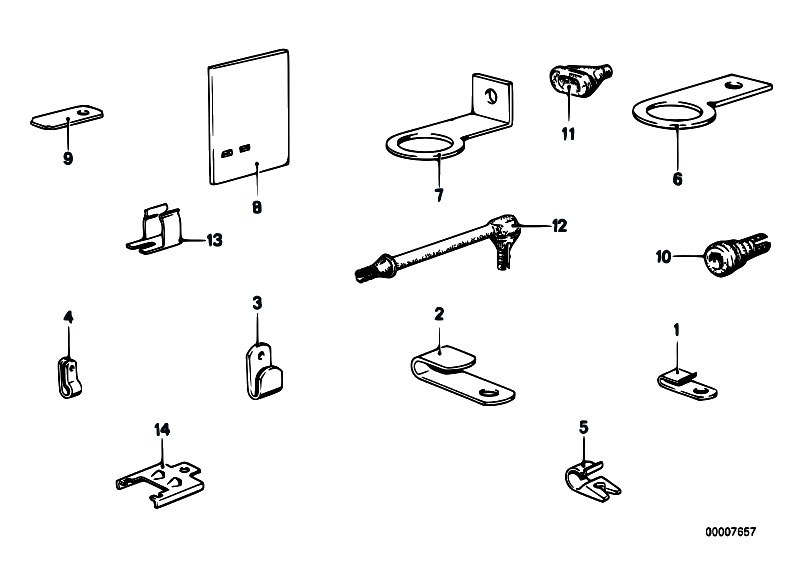 9
8
7
11
6
13
12
10
4
3
2
1
14
5
00007657