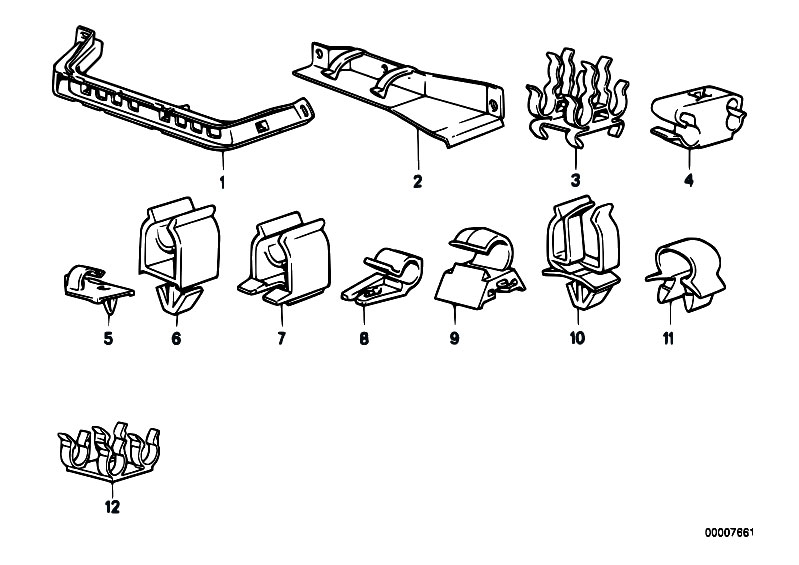 1
2
3
4
5
6
7
8
9
10
11
12
00007661