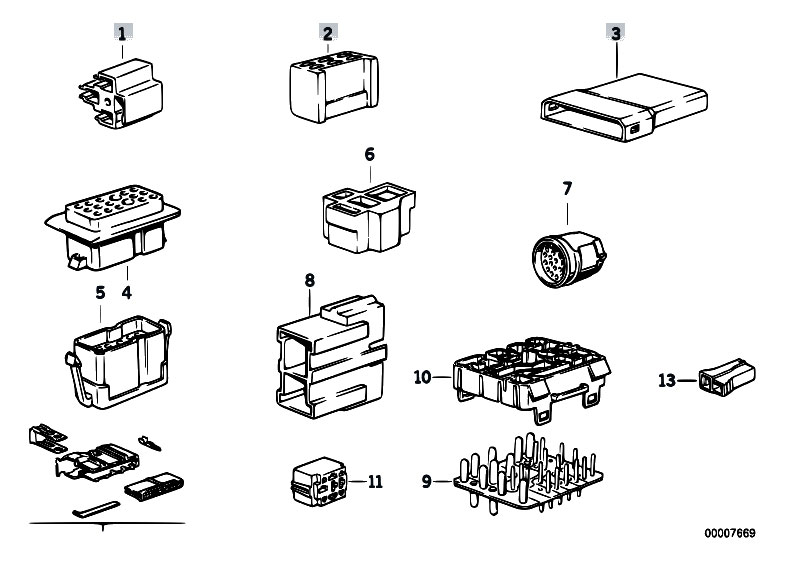 1
2
3
6
7
5
4
8
10
13
11
9
00007669