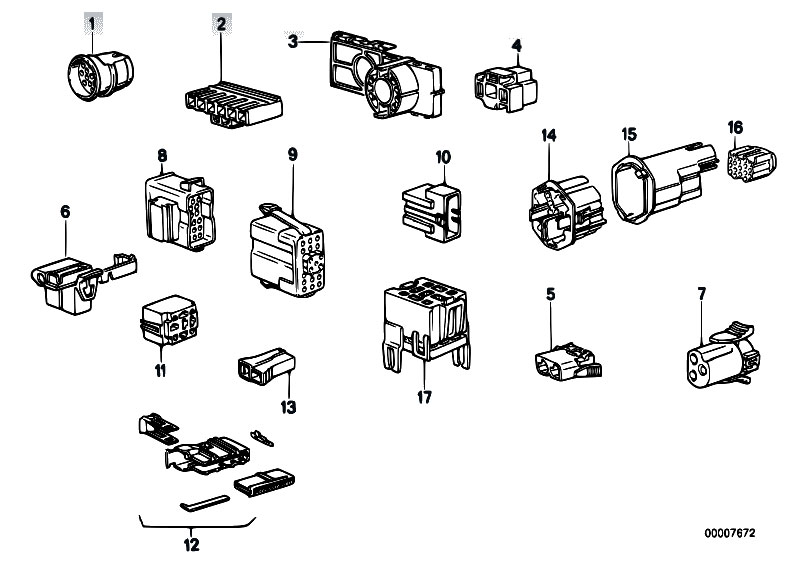 1
2
3
4
8
9
10
14
15
16
6
11
13
17
5
7
12
00007672