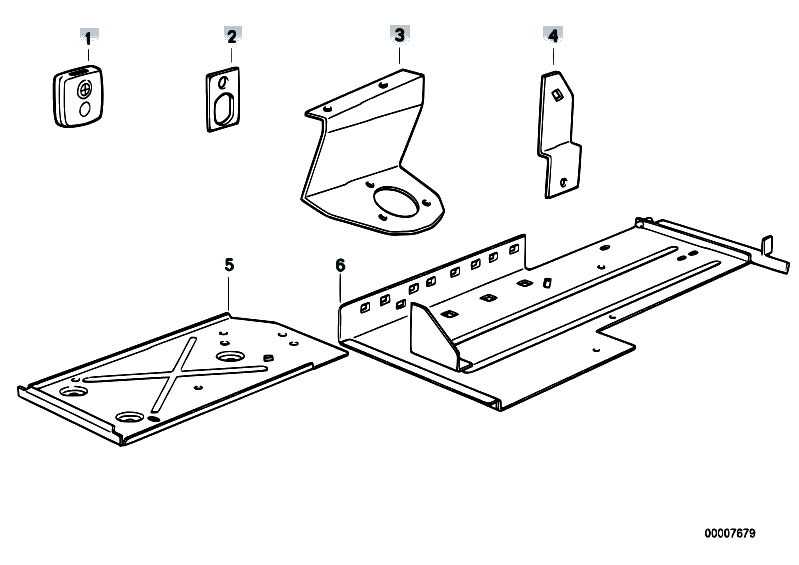 1
2
3
4
5
6
00007679