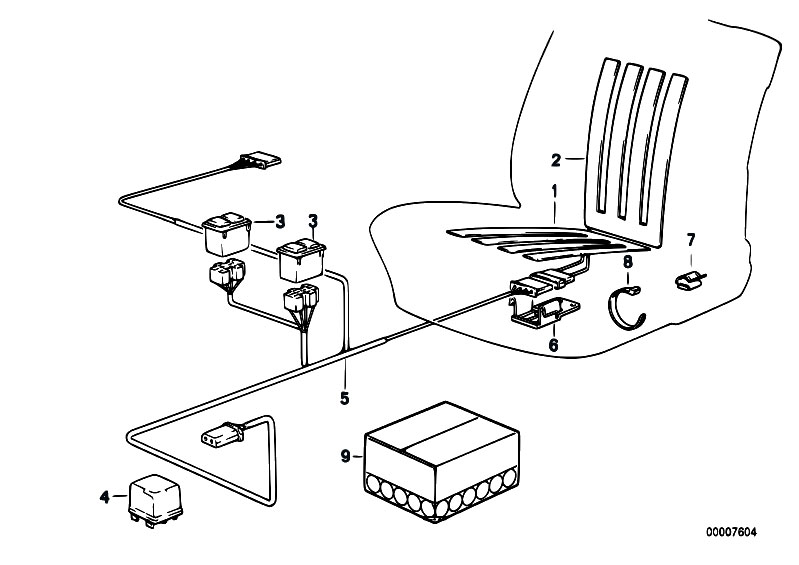 2
1
3
3
7
8
6
5
9
4
00007604