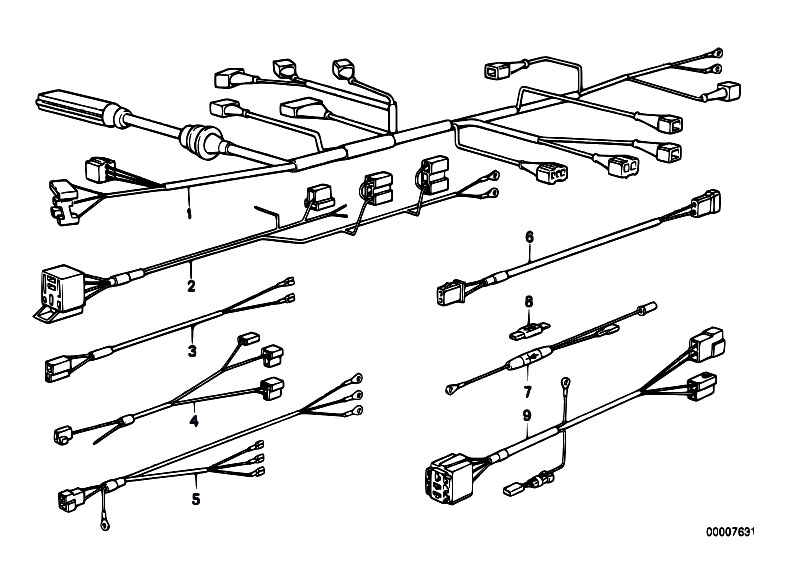 1
2
3
4
5
6
8
7
9
00007631