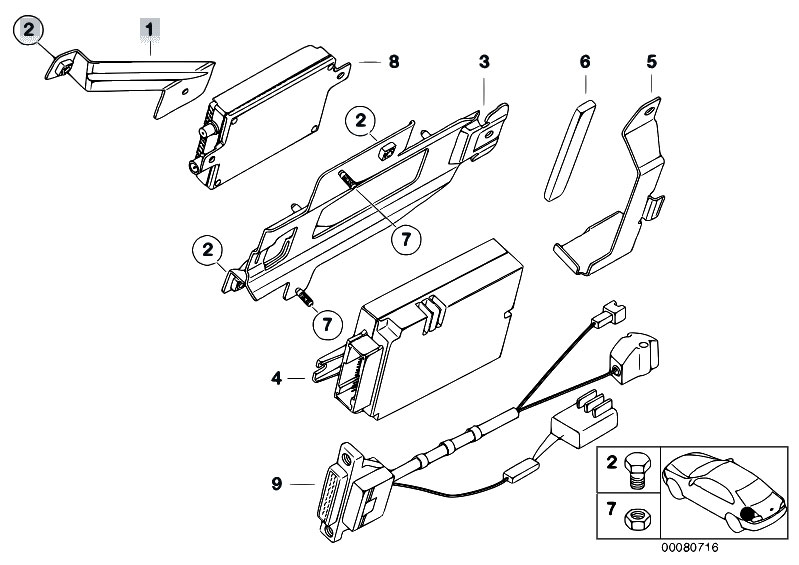 2
1
8
3
6
5
2
7
2
7
4
9
2
7
00080716