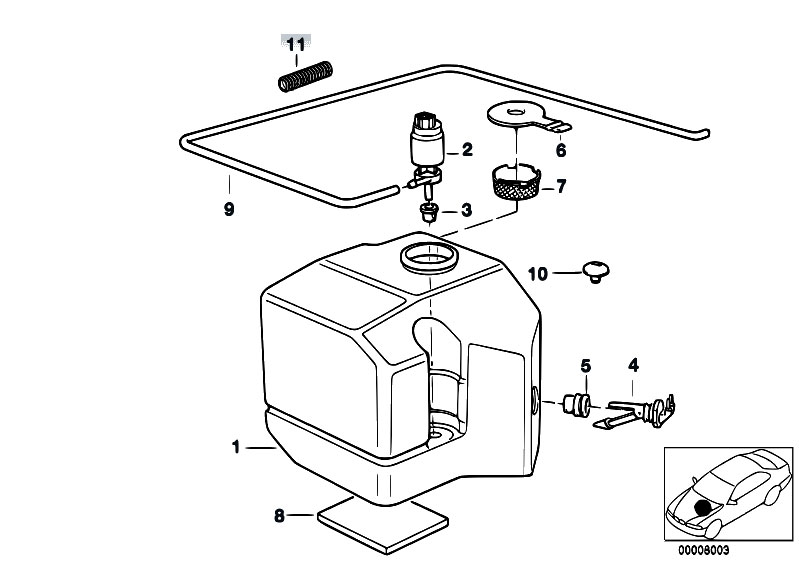 11
2
6
7
9
3
10
5
4
1
8
00008003