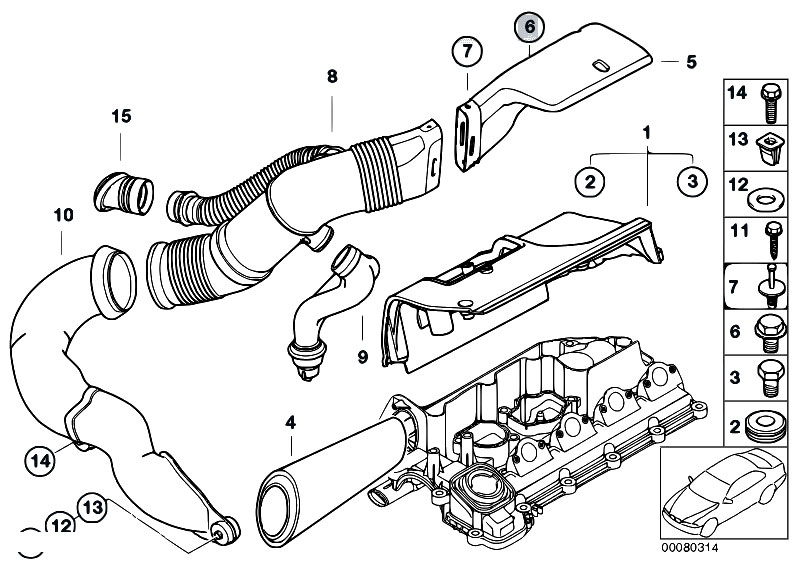 6
7
5
8
15
1
2
3
10
9
4
14
13
12
14
13
12
11
7
6
3
2
00080314