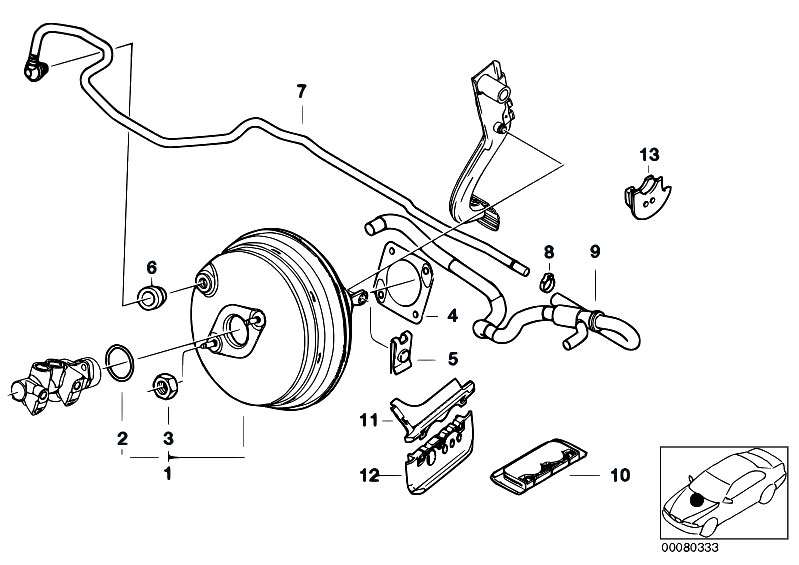 7
13
6
8
9
4
5
11
2
3
1
12
10
00080333