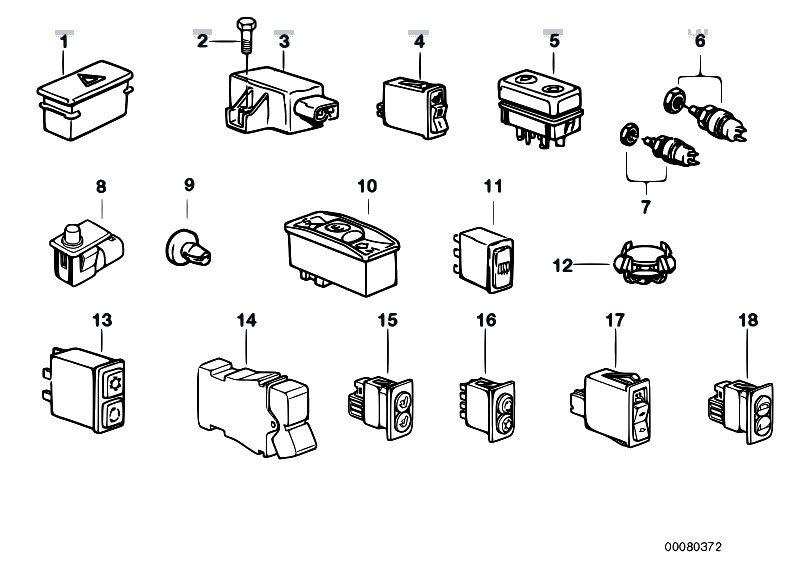 1
2
3
4
5
6
7
8
9
10
11
12
13
14
15
16
17
18
00080372