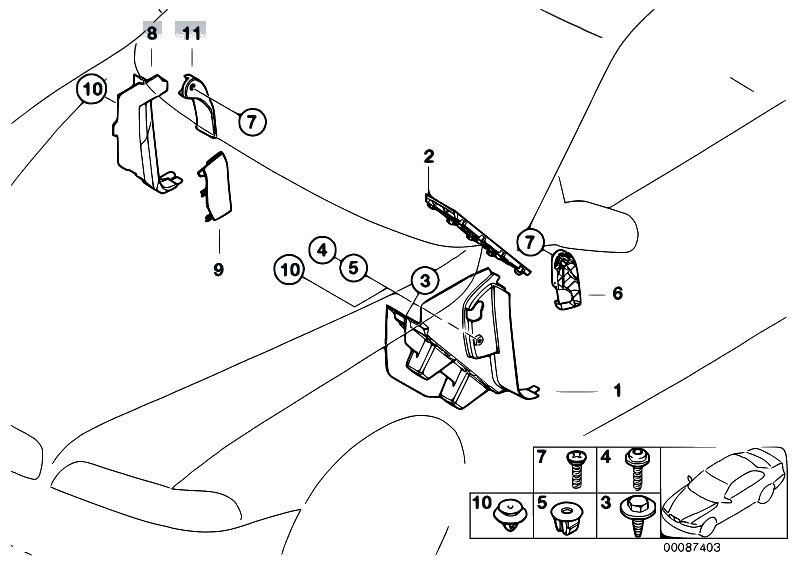 8
11
10
7
2
9
4
5
10
3
7
6
1
7
4
10
5
3
00087403