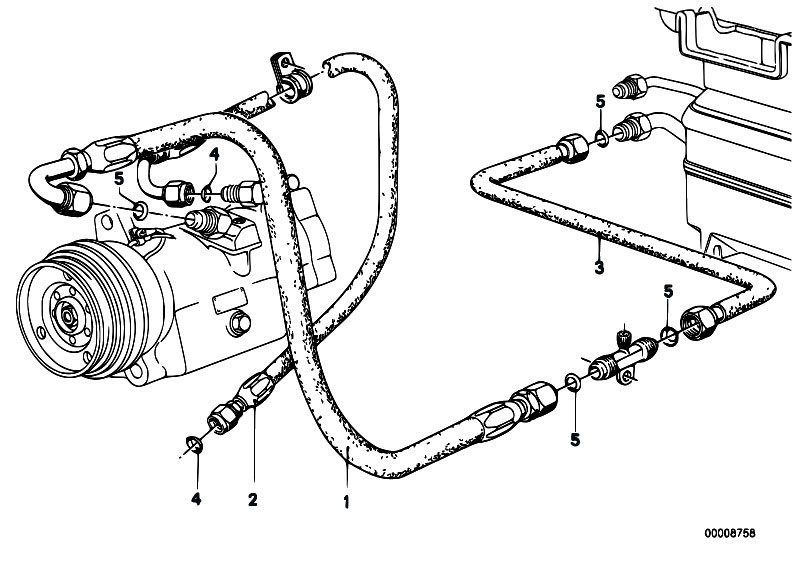 5
4
5
3
5
5
4
2
1
00008758