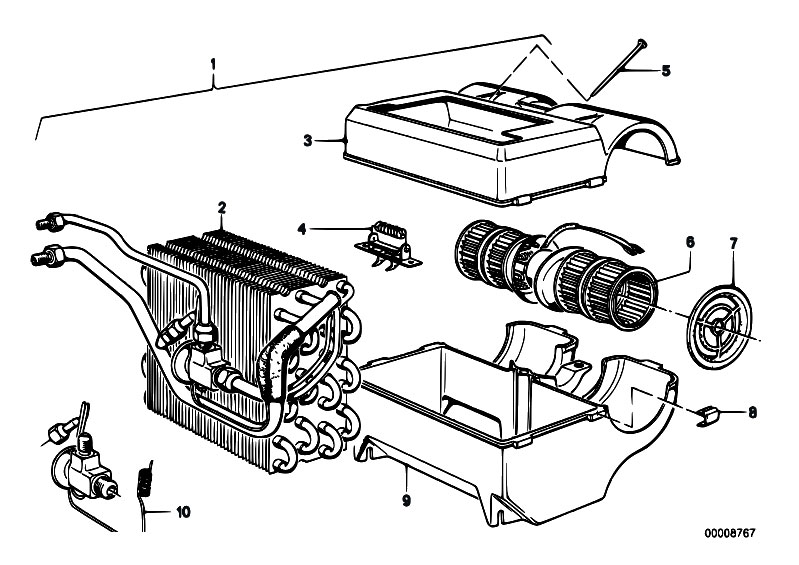 1
5
3
2
4
6
7
8
9
10
00008767