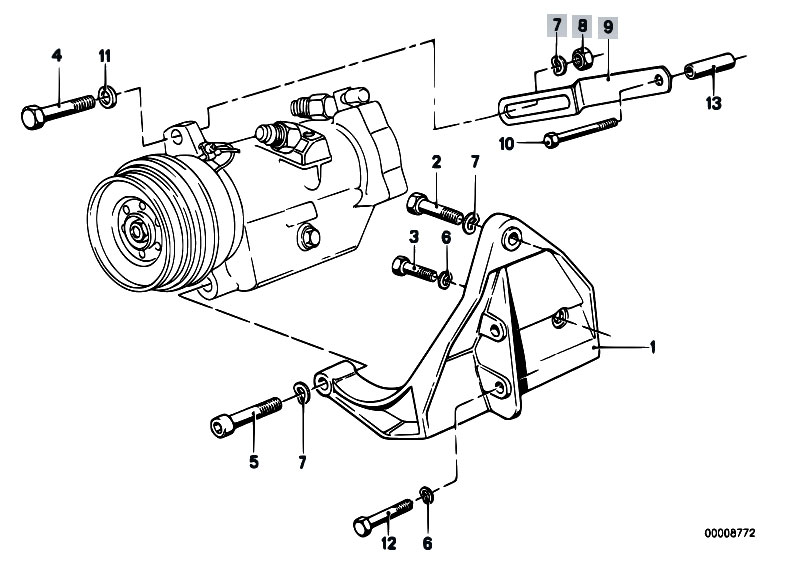 4
11
7
8
9
13
10
2
7
3
6
1
5
7
12
6
00008772