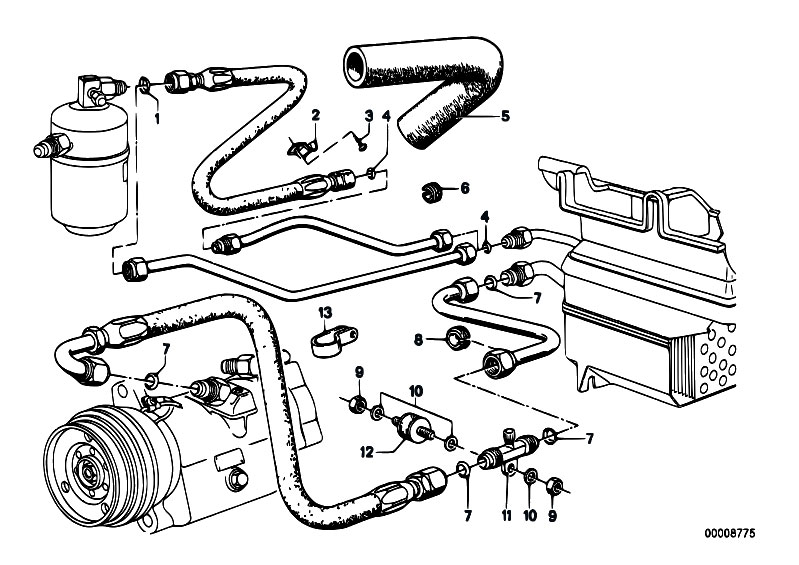 1
2
3
4
5
6
4
7
13
8
7
9
10
12
7
7
11
10
9
00008775