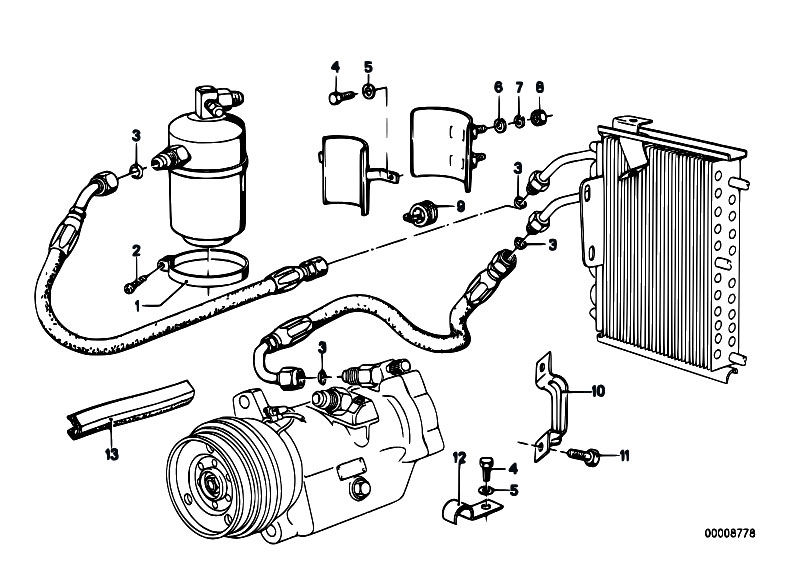 4
5
6
7
8
3
3
9
3
2
1
3
10
13
11
12
4
5
00008778