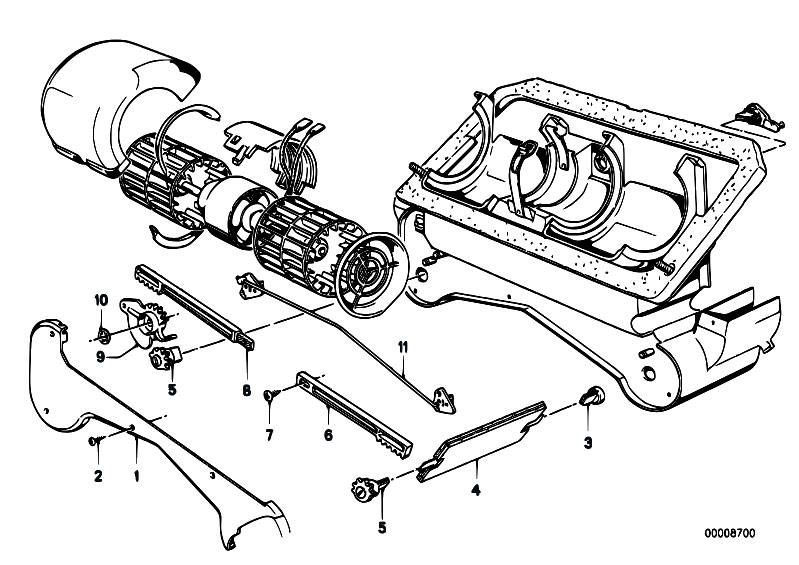 10
9
5
8
11
7
6
3
2
1
4
5
00008700