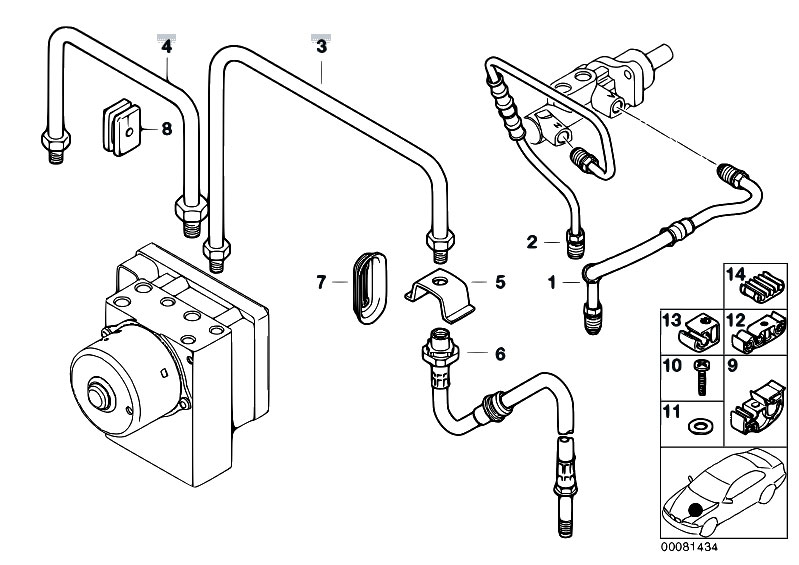 4
3
8
2
7
5
1
6
14
13
12
10
9
11
00081434