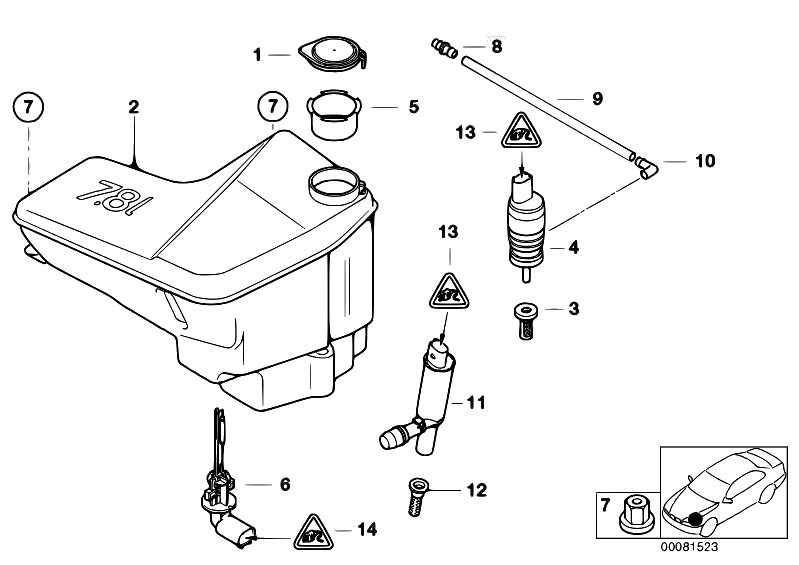 1
8
7
2
7
5
9
13
10
7.8l
13
4
3
11
6
12
14
7
00081523