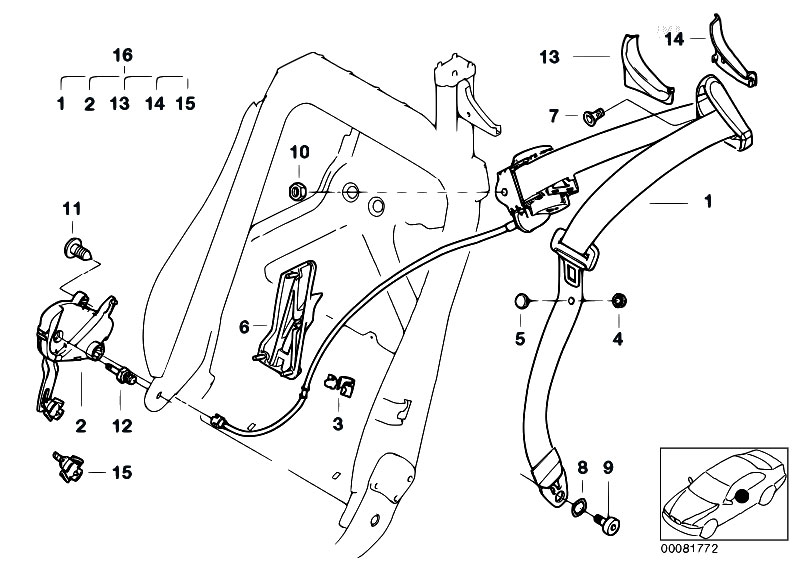 16
1 2 13 14 15
13
14
7
10
1
11
6
5
4
2
12
3
15
8
9
00081772