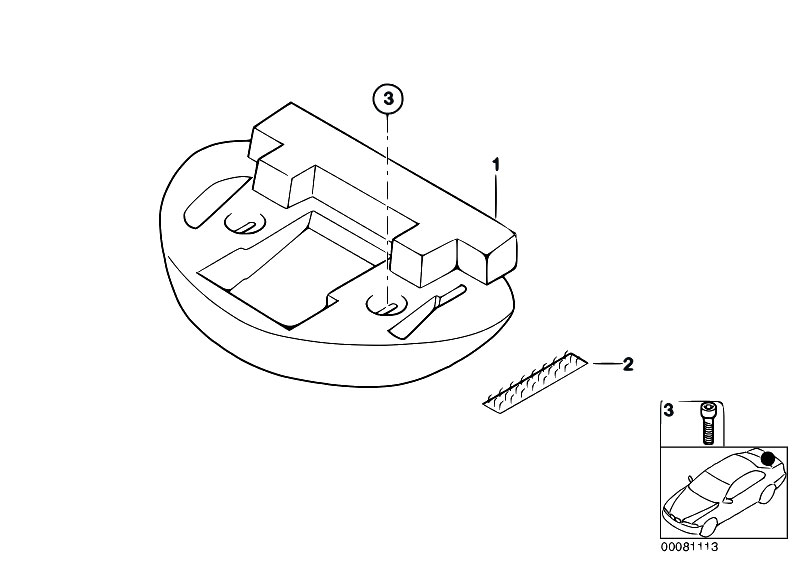 3
1
2
3
00081113