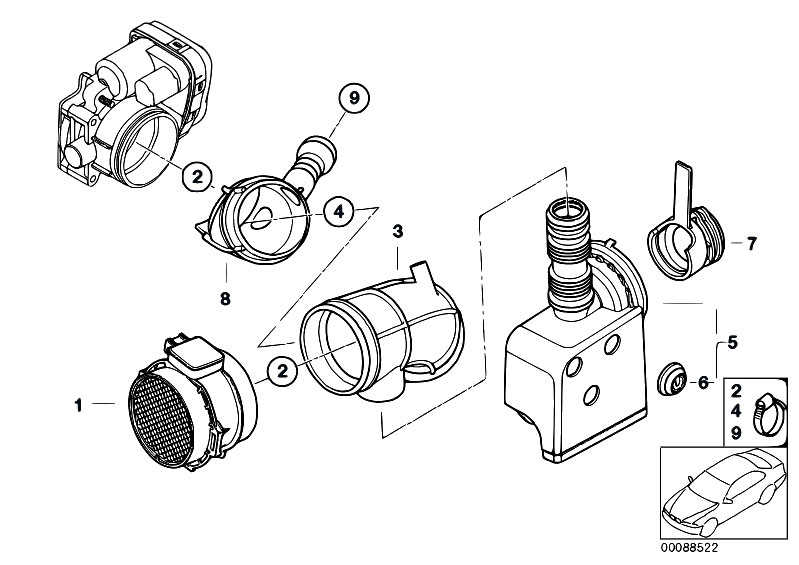 9
2
4
3
7
8
5
2
6
1
2
4
9
00088522