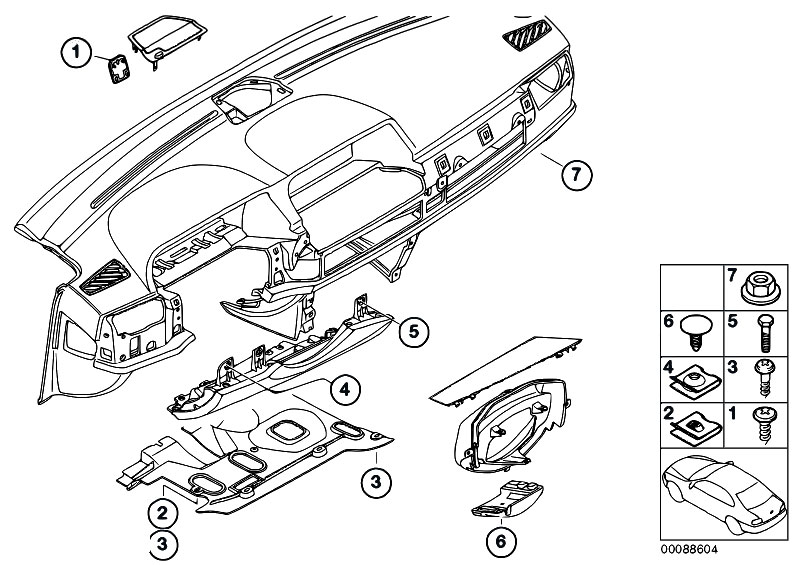 1

7

5

4

3

2

3

6

| | 7 |
|---|---|
| 6 | 5 |
| 4 | 3 |
| 2 | 1 |

00088604